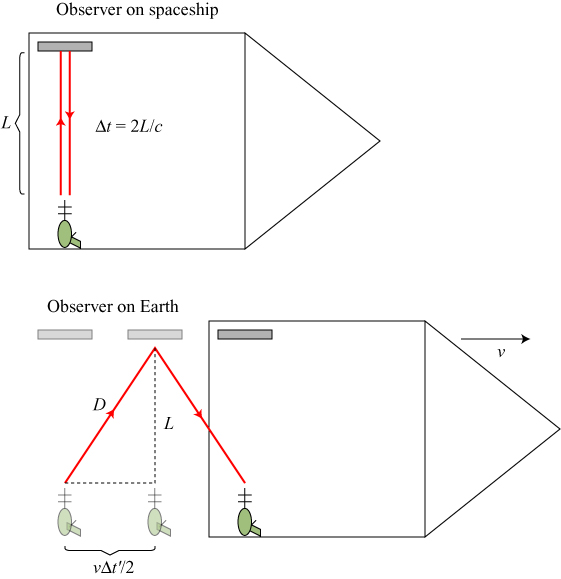 Observer on spaceship

$L$

$\Delta t = 2L/c$

Observer on Earth

$v$

$D$

$L$

$v\Delta t'/2$