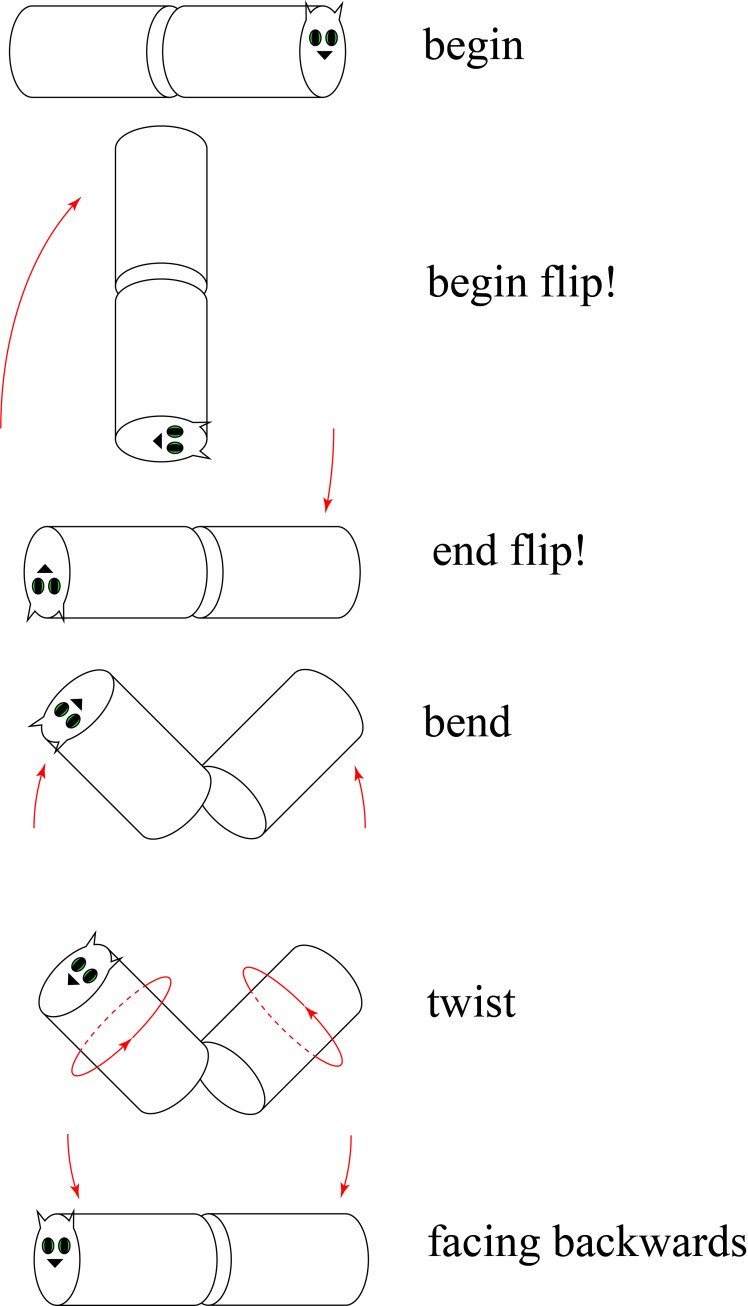 begin

begin flip!

end flip!

bend

twist

facing backwards