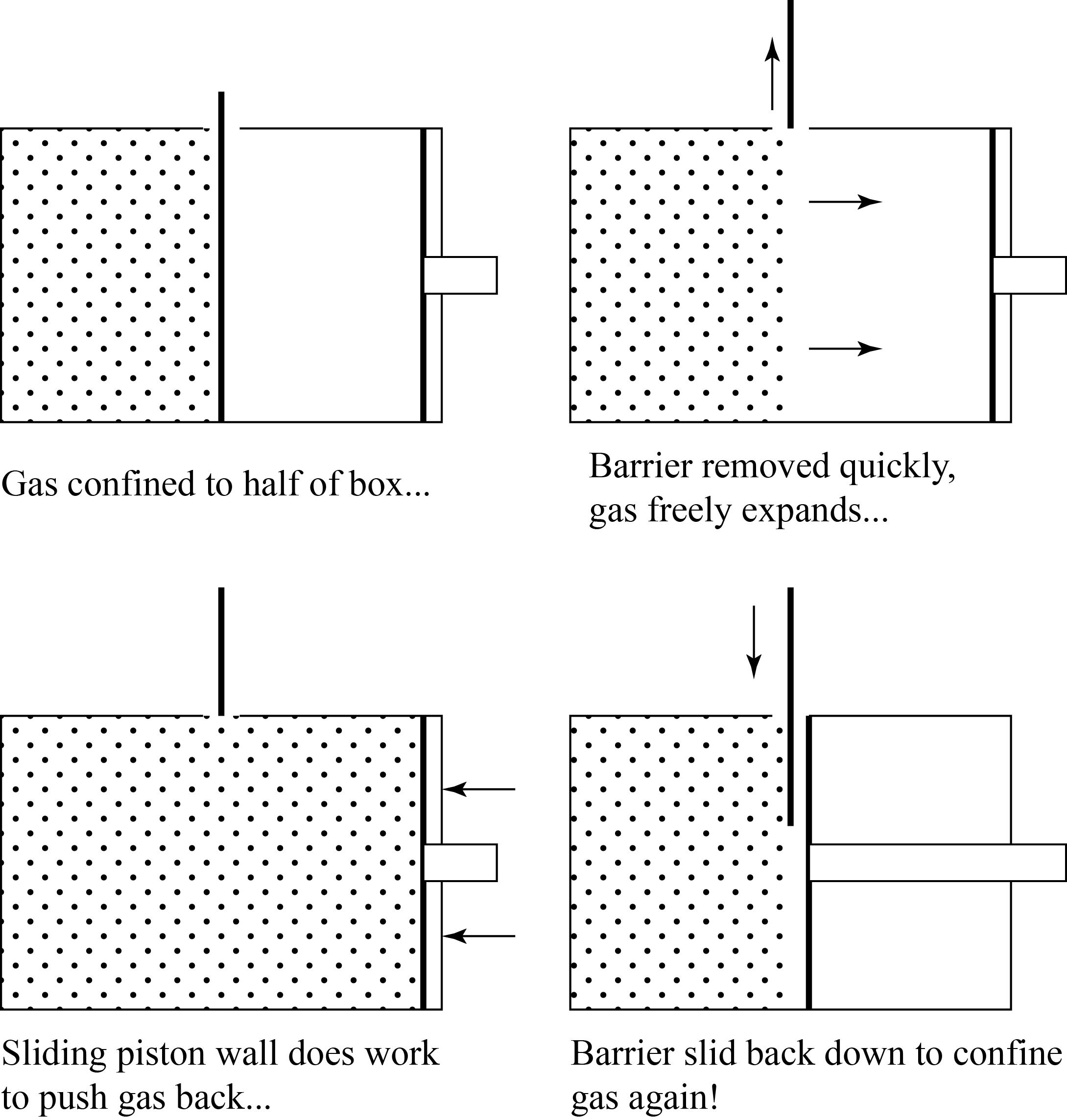 Gas confined to half of box...

Barrier removed quickly, gas freely expands...

Sliding piston wall does work to push gas back...

Barrier slid back down to confine gas again!